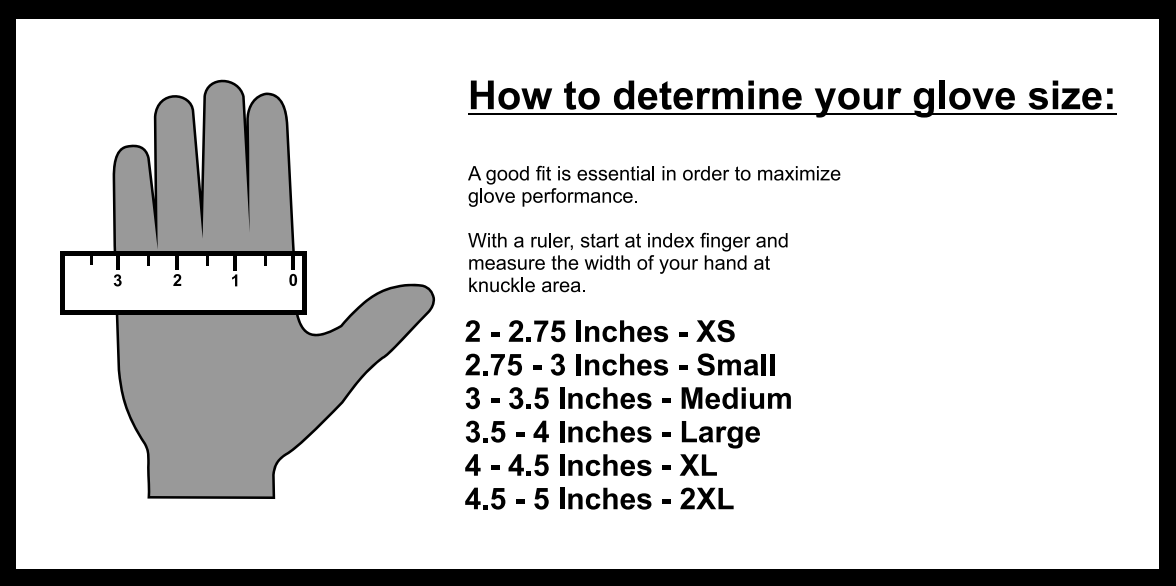 3 2 1 0

How to determine your glove size:

A good fit is essential in order to maximize glove performance.

With a ruler, start at index finger and measure the width of your hand at knuckle area.

2 - 2.75 Inches - XS
2.75 - 3 Inches - Small
3 - 3.5 Inches - Medium
3.5 - 4 Inches - Large
4 - 4.5 Inches - XL
4.5 - 5 Inches - 2XL